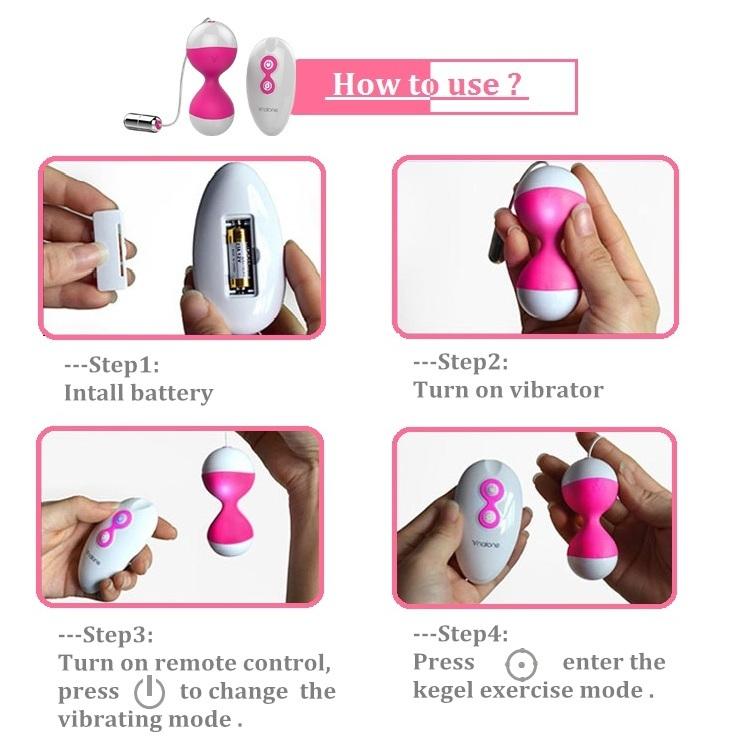 How to use ?

---Step1:
Intall battery

---Step2:
Turn on vibrator

---Step3:
Turn on remote control, press to change the vibrating mode .

---Step4:
Press enter the kegel exercise mode .